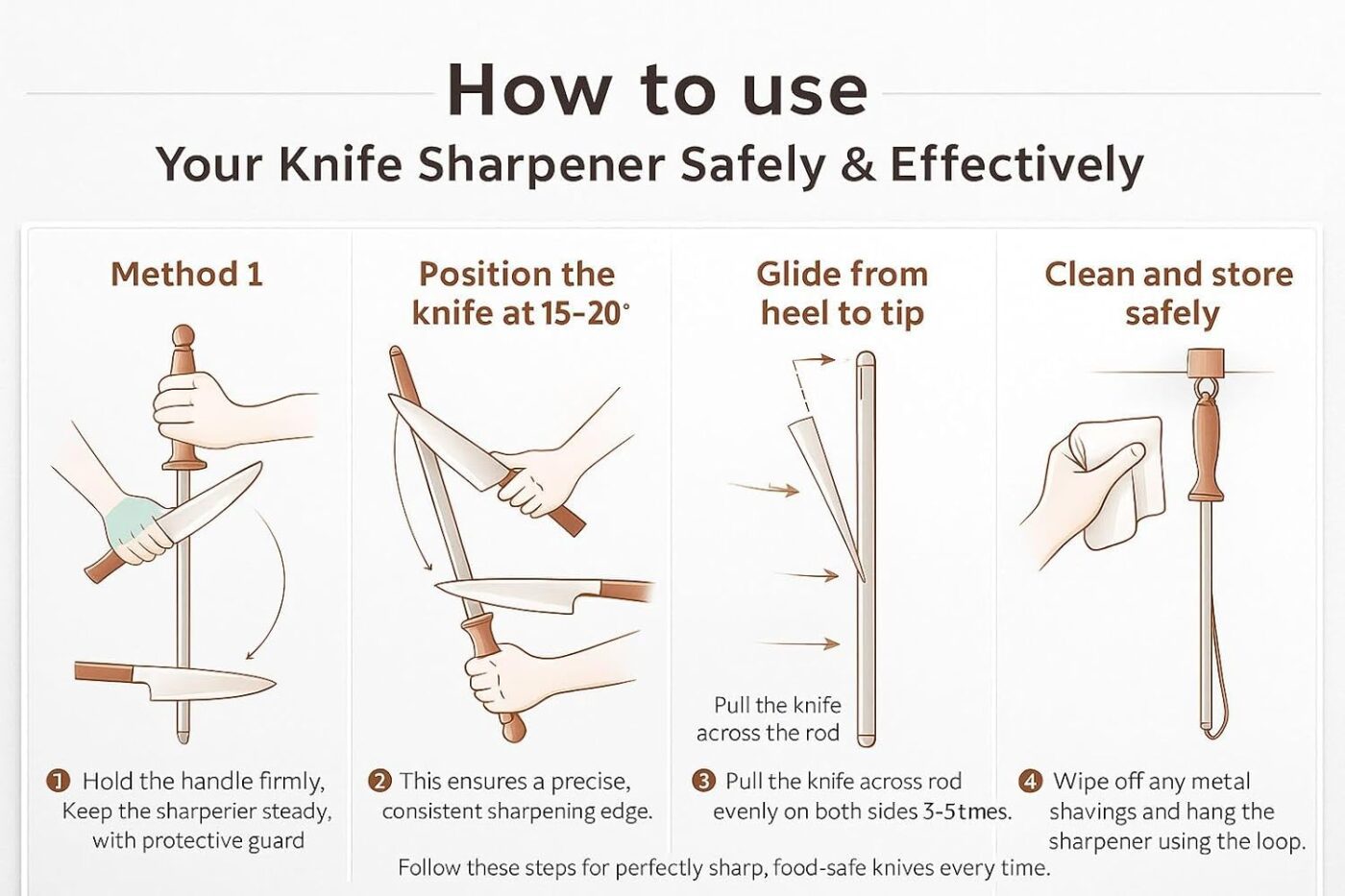 How to use

Your Knife Sharpener Safely & Effectively

Method 1

❶ Hold the handle firmly, Keep the sharperier steady, with protective guard

Position the knife at 15-20°

❷ This ensures a precise, consistent sharpening edge.

Glide from heel to tip

Pull the knife across the rod

❸ Pull the knife across rod evenly on both sides 3-5tmes.

Clean and store safely

❹ Wipe off any metal shavings and hang the sharpener using the loop.

Follow these steps for perfectly sharp, food-safe knives every time.